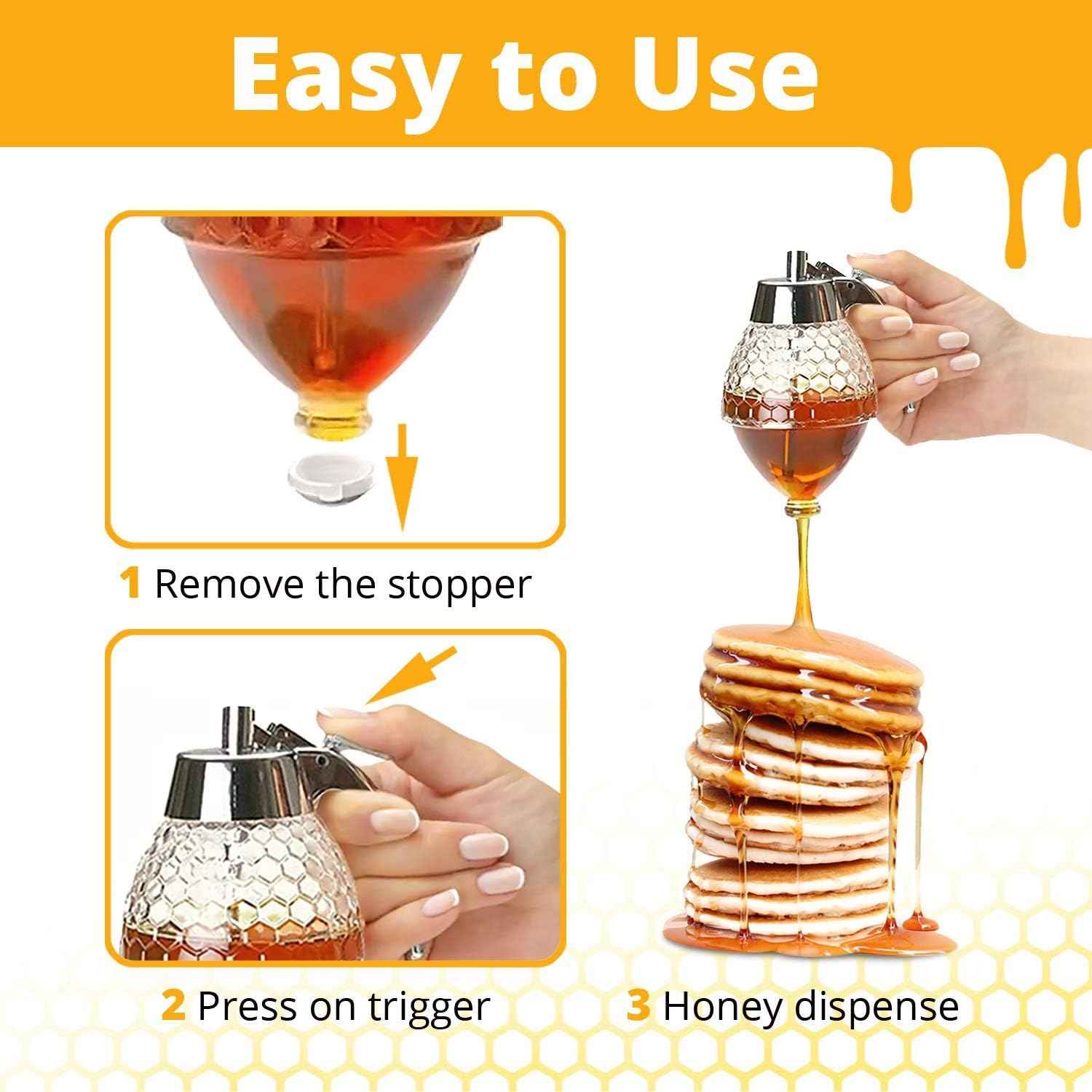 Easy to Use

1 Remove the stopper

2 Press on trigger

3 Honey dispense