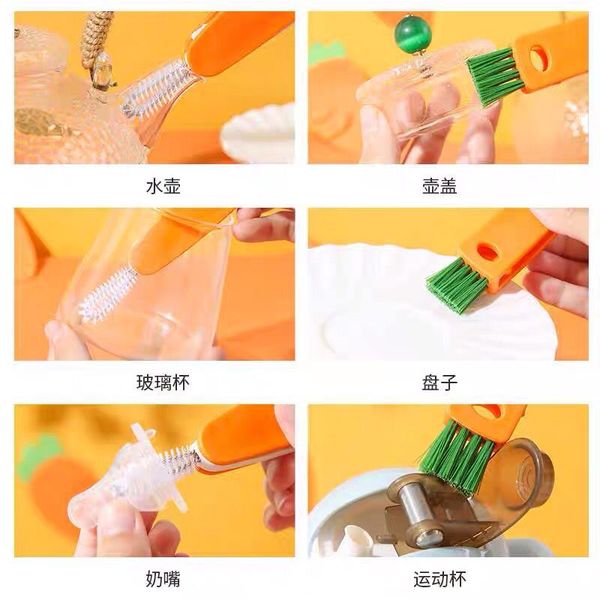 水壶

壶盖

玻璃杯

盘子

奶嘴

运动杯