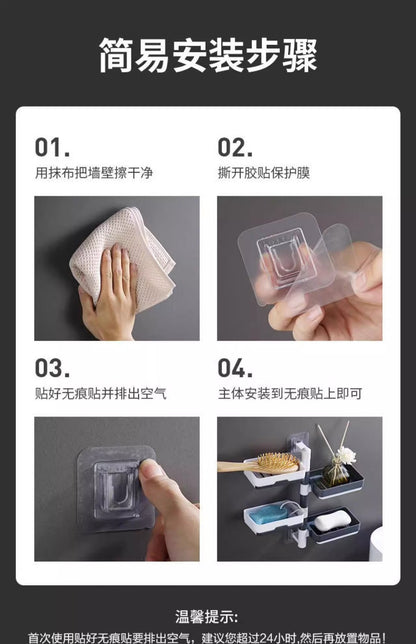 简易安装步骤

01.
用抹布把墙壁擦干净

02.
撕开胶贴保护膜

03.
贴好无痕贴并排出空气

04.
主体安装到无痕贴上即可

温馨提示:
首次使用贴好无痕贴要排出空气，建议您超过24小时,然后再放置物品!