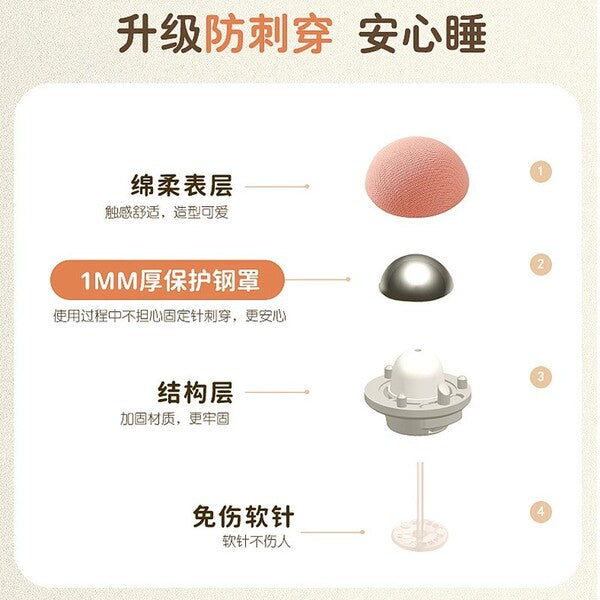 升级防刺穿 安心睡

绵柔表层
触感舒适，造型可爱

1

1MM厚保护钢罩
使用过程中不担心固定针刺穿，更安心

2

结构层
加固材质，更牢固

3

免伤软针
软针不伤人

4